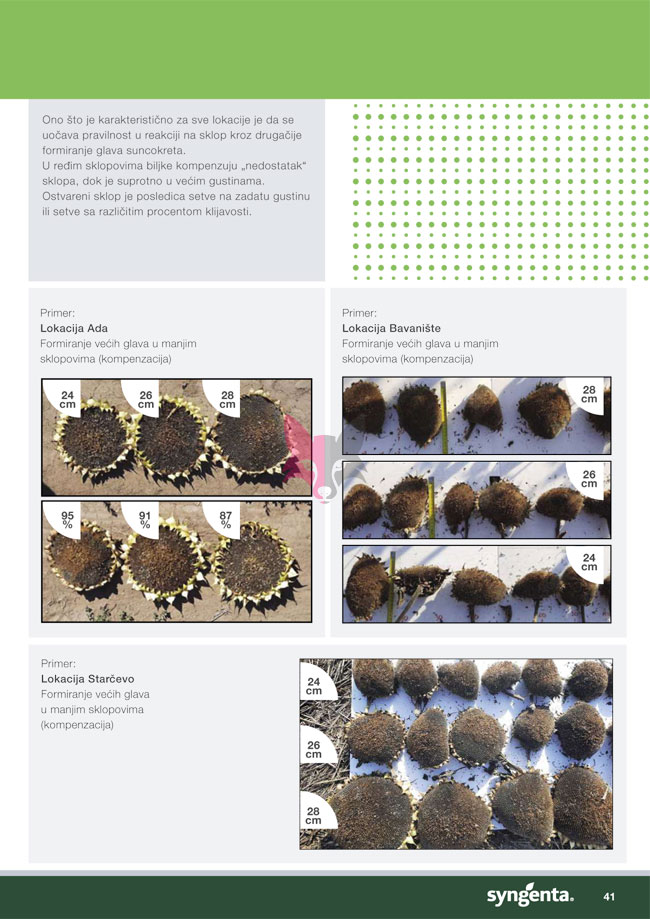 Ono što je karakteristično za sve lokacije je da se uočava pravilnost u reakciji na sklop kroz drugačije formiranje glava suncokreta.
U ređim sklopovima biljke kompenzuju „nedostatak“ sklopa, dok je suprotno u većim gustinama. Ostvareni sklop je posledica setve na zadatu gustinu ili setve sa različitim procentom klijavosti.

Primer:
Lokacija Ada
Formiranje većih glava u manjim sklopovima (kompenzacija)

24 cm
26 cm
28 cm
95 %
91 %
87 %

Primer:
Lokacija Bavanište
Formiranje većih glava u manjim sklopovima (kompenzacija)

28 cm
26 cm
24 cm

Primer:
Lokacija Starčevo
Formiranje većih glava u manjim sklopovima (kompenzacija)

24 cm
26 cm
28 cm

syngenta.
41